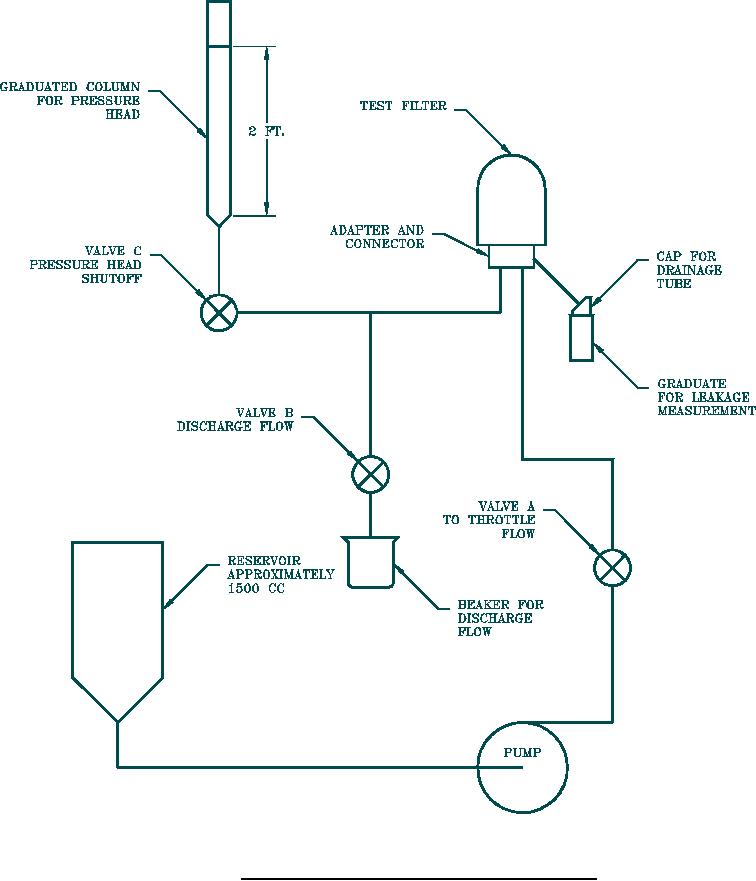 GRADUATED COLUMN FOR PRESSURE HEAD

2 FT.

TEST FILTER

ADAPTER AND CONNECTOR

VALVE C PRESSURE HEAD SHUTOFF

CAP FOR DRAINAGE TUBE

GRADUATE FOR LEAKAGE MEASUREMENT

VALVE B DISCHARGE FLOW

VALVE A TO THROTTLE FLOW

RESERVOIR APPROXIMATELY 1500 CC

BEAKER FOR DISCHARGE FLOW

PUMP